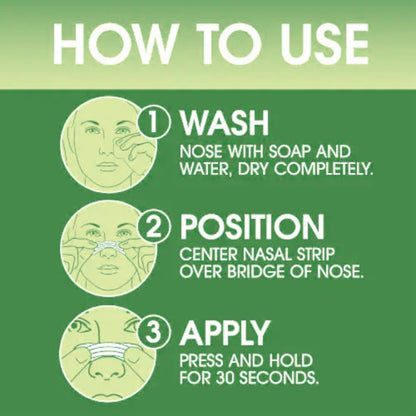 HOW TO USE

1 WASH
NOSE WITH SOAP AND WATER, DRY COMPLETELY.

2 POSITION
CENTER NASAL STRIP OVER BRIDGE OF NOSE.

3 APPLY
PRESS AND HOLD FOR 30 SECONDS.